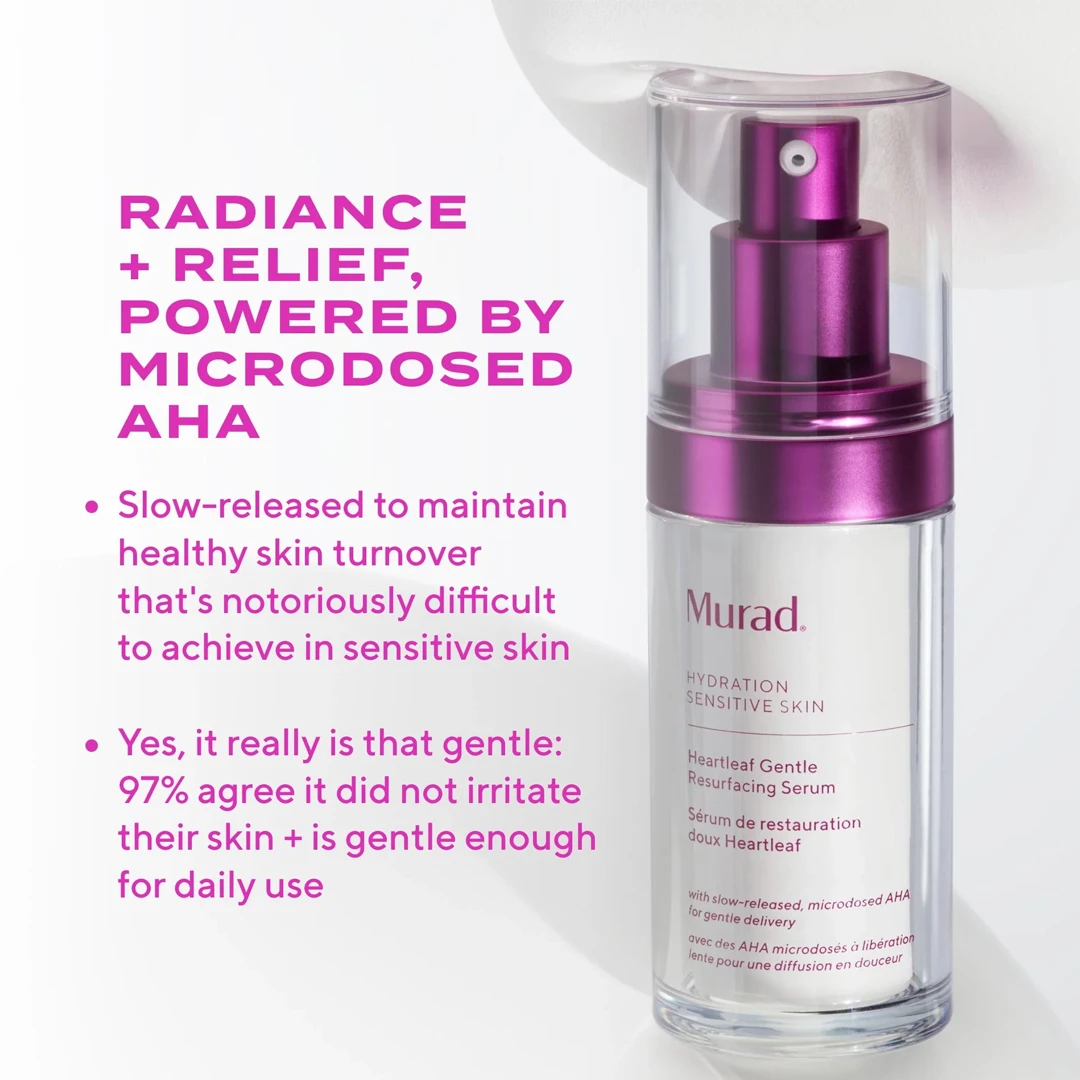 RADIANCE + RELIEF, POWERED BY MICRODOSED AHA

• Slow-released to maintain healthy skin turnover that's notoriously difficult to achieve in sensitive skin

• Yes, it really is that gentle: 97% agree it did not irritate their skin + is gentle enough for daily use

Murad.

HYDRATION
SENSITIVE SKIN

Heartleaf Gentle Resurfacing Serum

Sérum de restauration doux Heartleaf

with slow-released, microdosed AHA for gentle delivery

avec des AHA microdosés à libération lente pour une diffusion en douceur